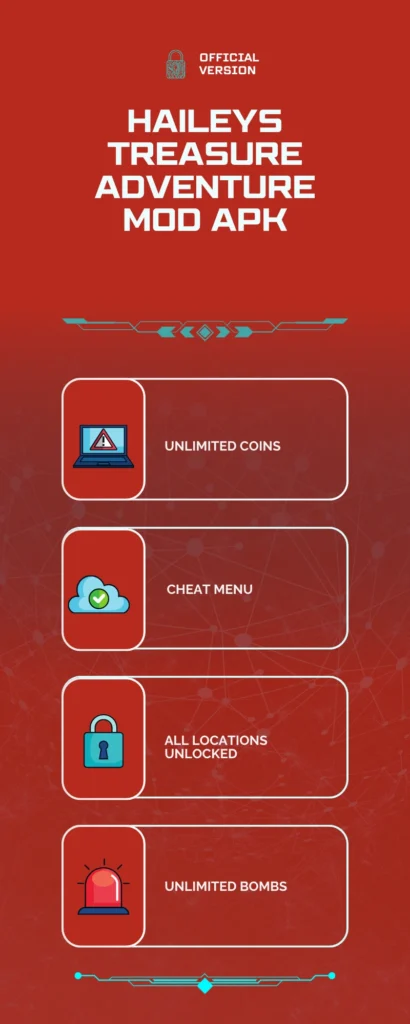 OFFICIAL VERSION

HAILEYS TREASURE ADVENTURE MOD APK

UNLIMITED COINS

CHEAT MENU

ALL LOCATIONS UNLOCKED

UNLIMITED BOMBS